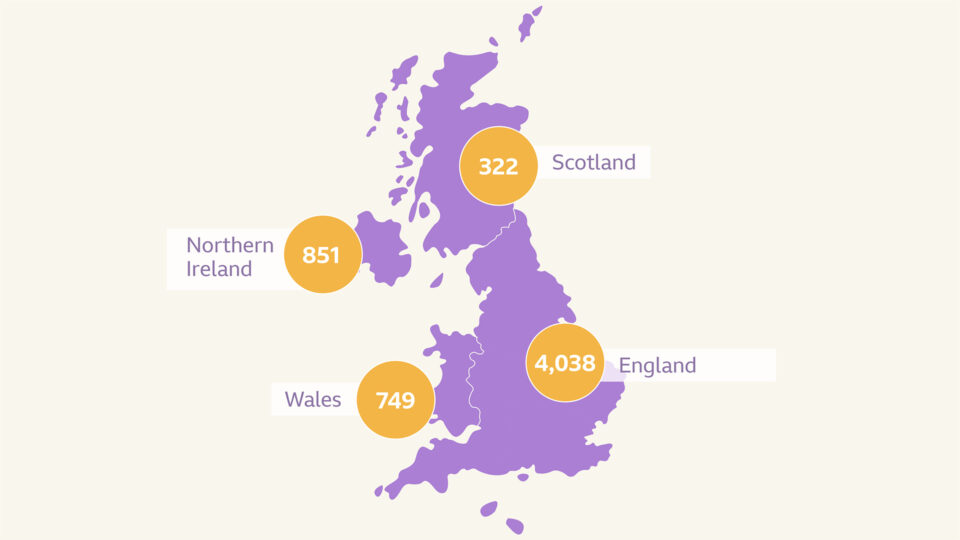 322 Scotland

Northern Ireland 851

4,038 England

Wales 749